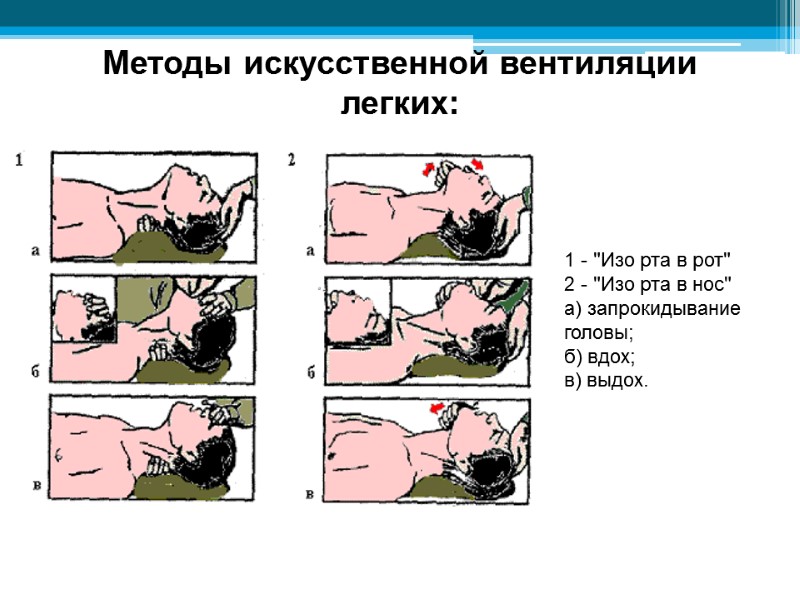 Методы искусственной вентиляции легких:

1

а

б

в

2

а

б

в

1 - "Изо рта в рот"
2 - "Изо рта в нос"
а) запрокидывание головы;
б) вдох;
в) выдох.